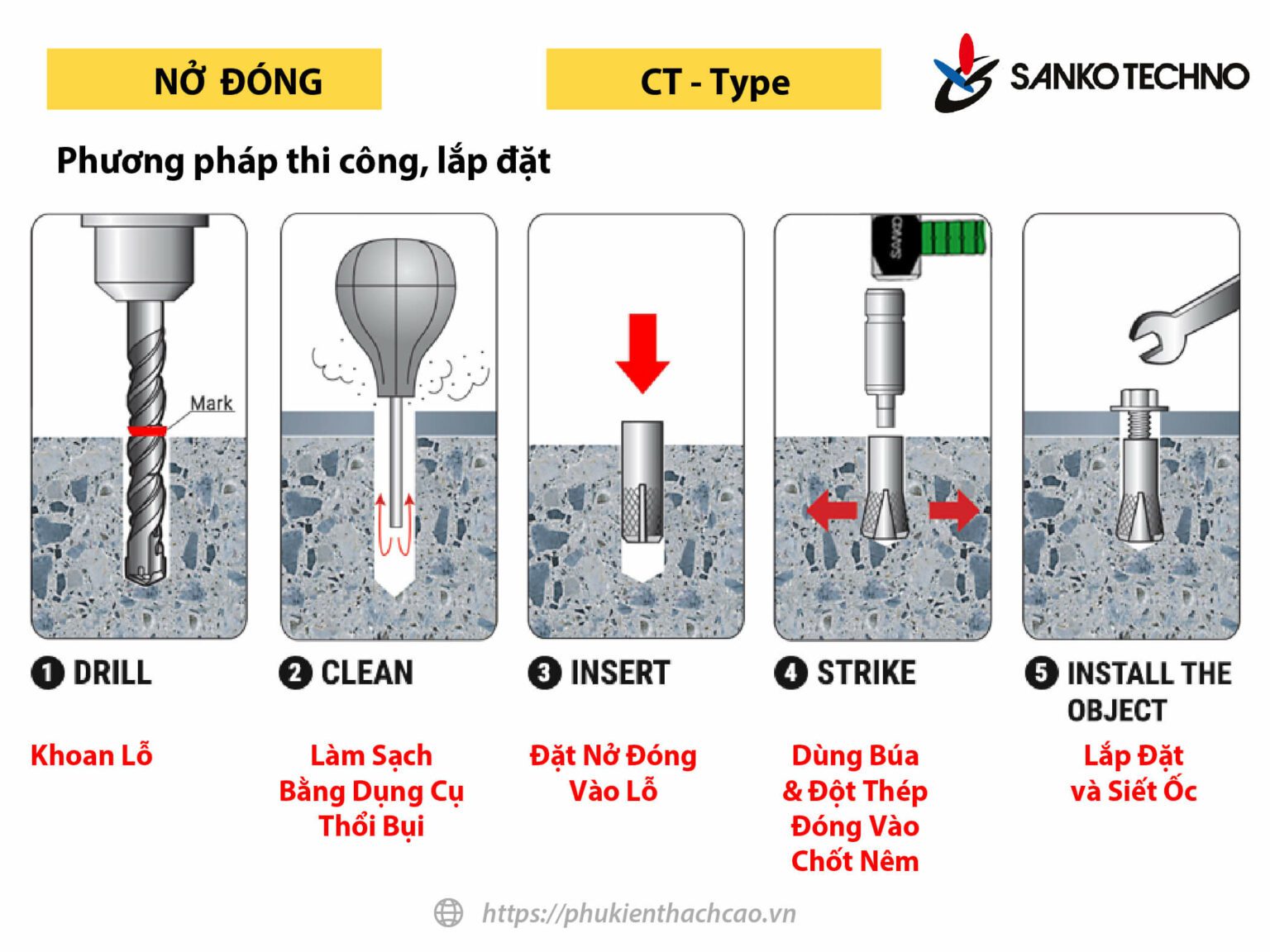 NỞ ĐÓNG

CT - Type

SANKO TECHNO

Phương pháp thi công, lắp đặt

Mark

SANKO

1 DRILL

Khoan Lỗ

2 CLEAN

Làm Sạch Bằng Dụng Cụ Thổi Bụi

3 INSERT

Đặt Nở Đóng Vào Lỗ

4 STRIKE

Dùng Búa & Đột Thép Đóng Vào Chốt Nêm

5 INSTALL THE OBJECT

Lắp Đặt và Siết Ốc

https://phukienthachcao.vn